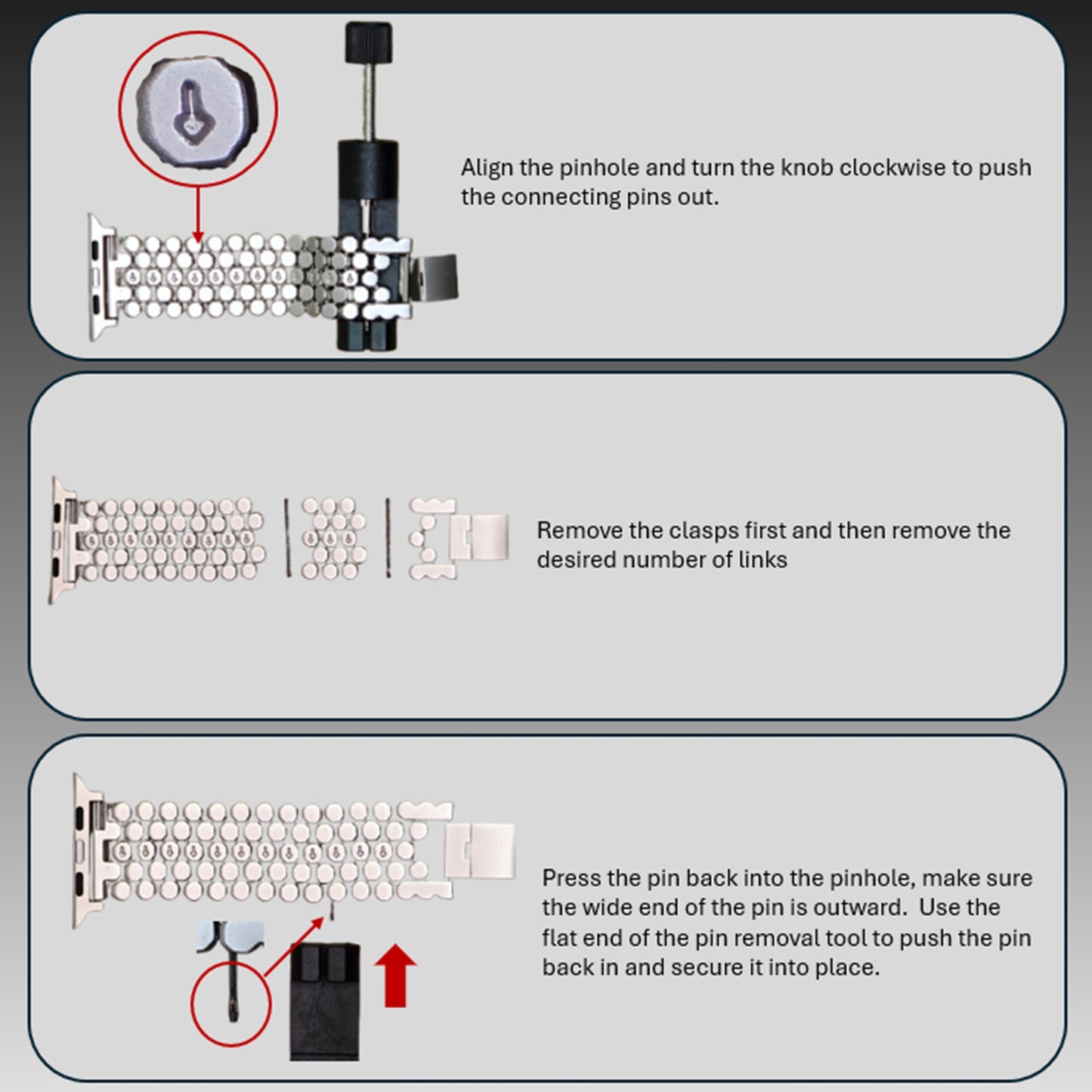 Align the pinhole and turn the knob clockwise to push the connecting pins out.

Remove the clasps first and then remove the desired number of links

Press the pin back into the pinhole, make sure the wide end of the pin is outward.  Use the flat end of the pin removal tool to push the pin back in and secure it into place.